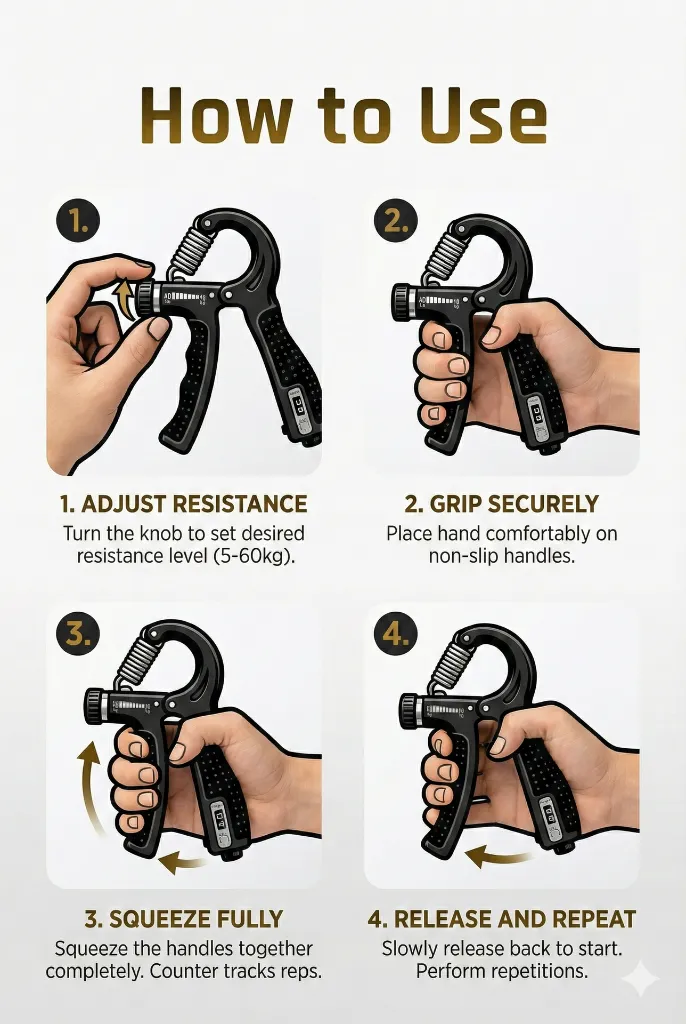 How to Use

1.

1. ADJUST RESISTANCE
Turn the knob to set desired resistance level (5-60kg).

2.

2. GRIP SECURELY
Place hand comfortably on non-slip handles.

3.

3. SQUEEZE FULLY
Squeeze the handles together completely. Counter tracks reps.

4.

4. RELEASE AND REPEAT
Slowly release back to start. Perform repetitions.